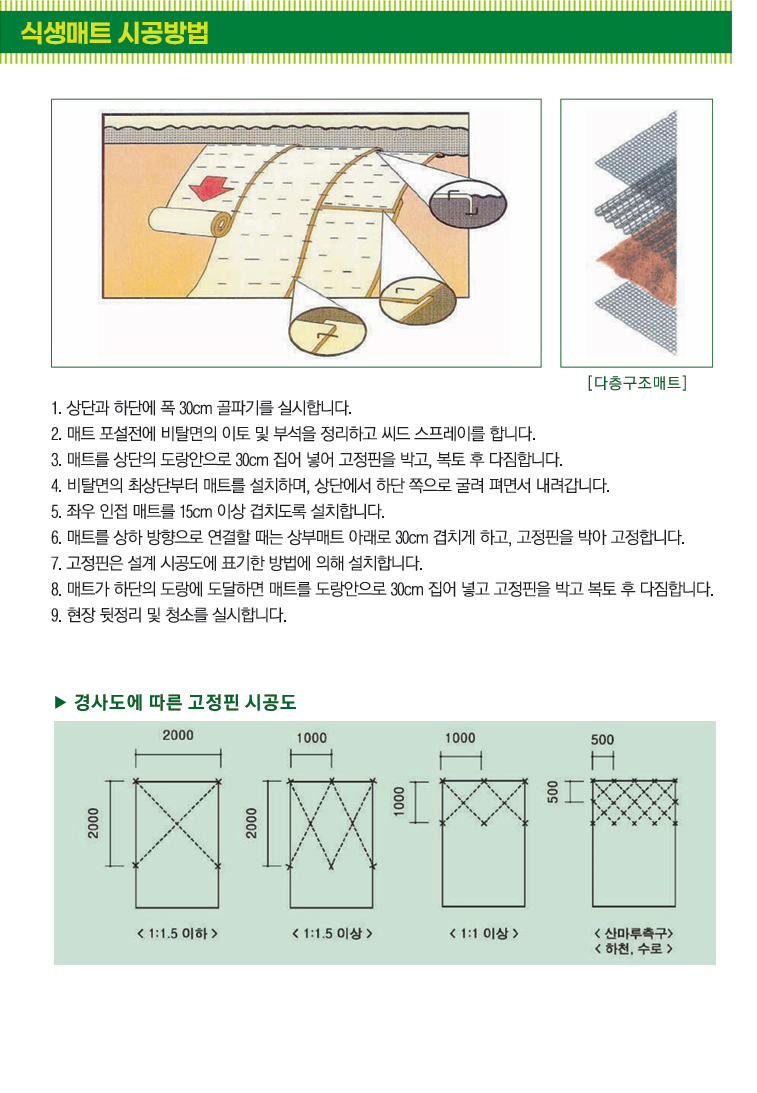 식생매트 시공방법

[다층구조매트]

1. 상단과 하단에 폭 30cm 골파기를 실시합니다.
2. 매트 포설전에 비탈면의 이토 및 부석을 정리하고 씨드 스프레이를 합니다.
3. 매트를 상단의 도랑안으로 30cm 집어 넣어 고정핀을 박고, 복토 후 다짐합니다.
4. 비탈면의 최상단부터 매트를 설치하며, 상단에서 하단 쪽으로 굴려 펴면서 내려갑니다.
5. 좌우 인접 매트를 15cm 이상 겹치도록 설치합니다.
6. 매트를 상하 방향으로 연결할 때는 상부매트 아래로 30cm 겹치게 하고, 고정핀을 박아 고정합니다.
7. 고정핀은 설계 시공도에 표기한 방법에 의해 설치합니다.
8. 매트가 하단의 도랑에 도달하면 매트를 도랑안으로 30cm 집어 넣고 고정핀을 박고 복토 후 다짐합니다.
9. 현장 뒷정리 및 청소를 실시합니다.

▶ 경사도에 따른 고정핀 시공도

2000
2000
< 1:1.5 이하 >

1000
2000
< 1:1.5 이상 >

1000
1000
< 1:1 이상 >

500
500
< 산마루측구 >
< 하천, 수로 >